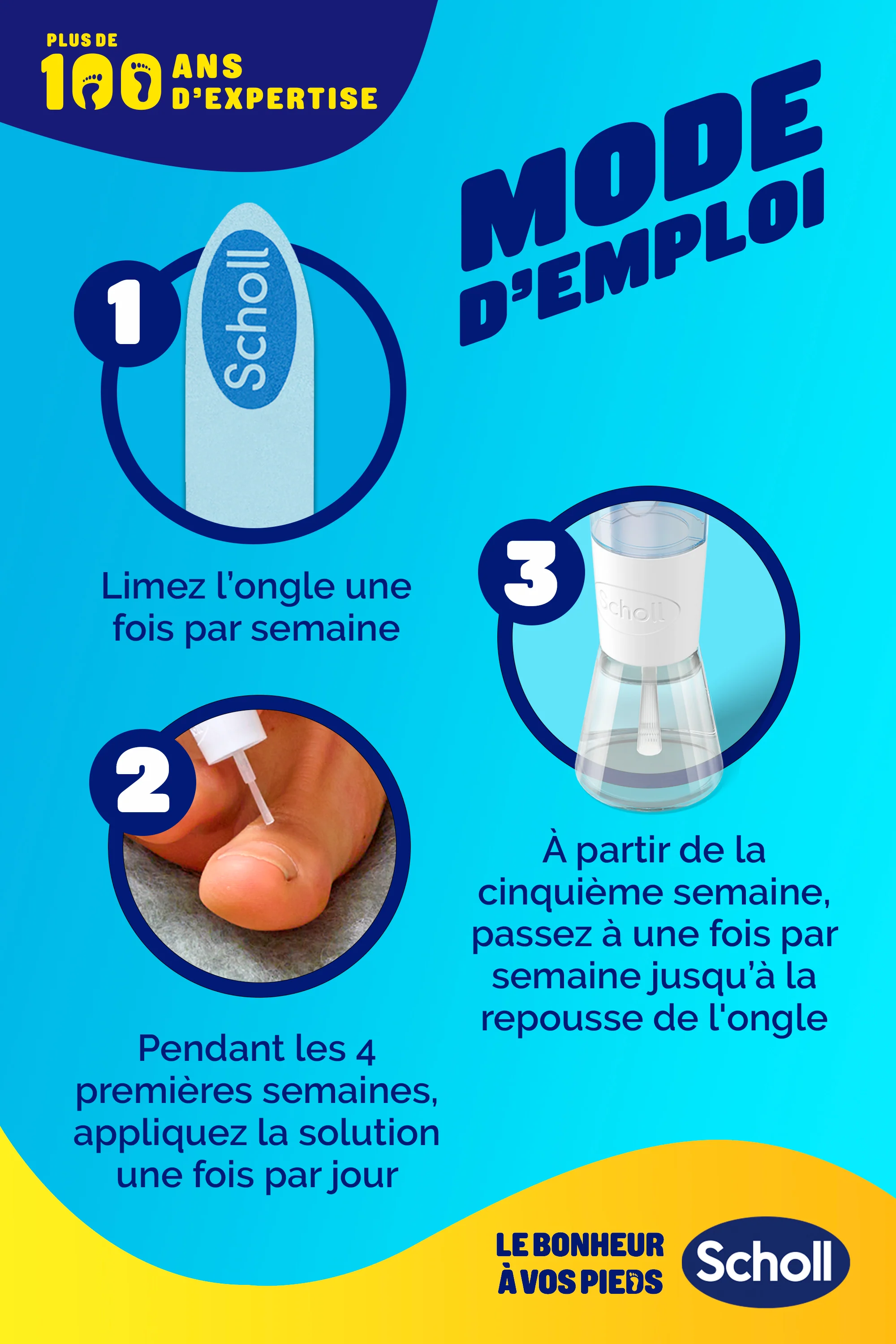 PLUS DE 100 ANS D'EXPERTISE

MODE D'EMPLOI

1

Scholl

Limez l'ongle une fois par semaine

2

Pendant les 4 premières semaines, appliquez la solution une fois par jour

3

Scholl

À partir de la cinquième semaine, passez à une fois par semaine jusqu'à la repousse de l'ongle

LE BONHEUR À VOS PIEDS

Scholl